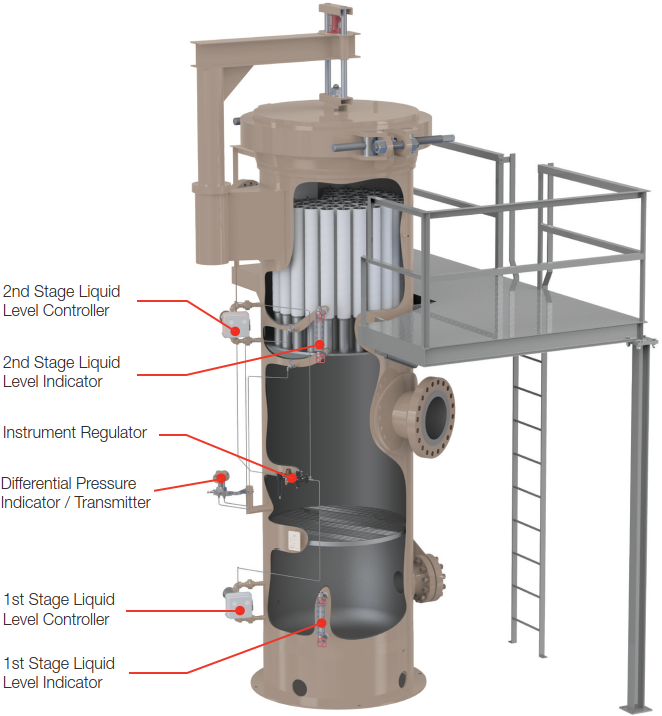 2nd Stage Liquid Level Controller

2nd Stage Liquid Level Indicator

Instrument Regulator

Differential Pressure Indicator / Transmitter

1st Stage Liquid Level Controller

1st Stage Liquid Level Indicator