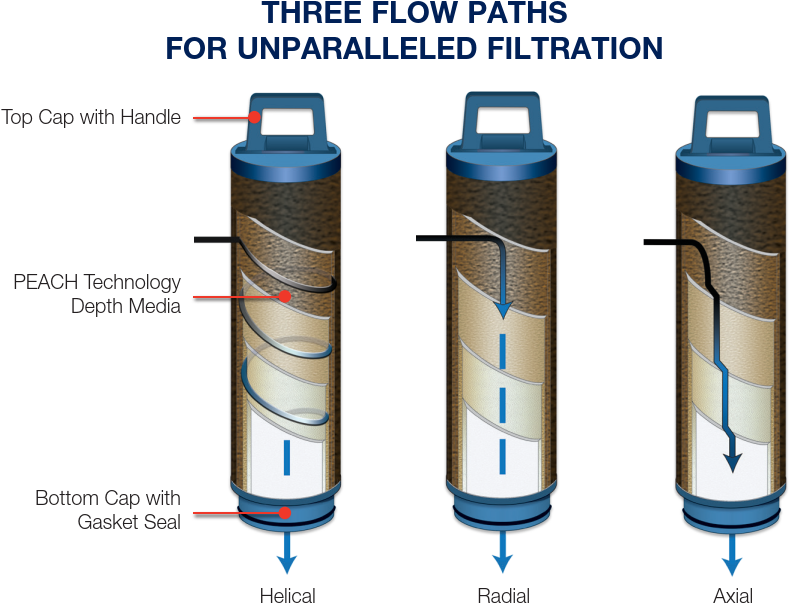 THREE FLOW PATHS
FOR UNPARALLELED FILTRATION

Top Cap with Handle

PEACH Technology Depth Media

Bottom Cap with Gasket Seal

Helical

Radial

Axial