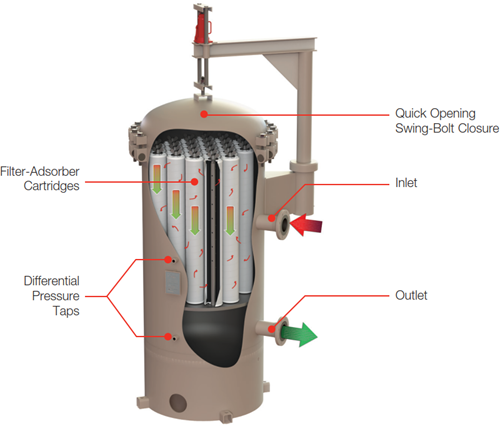 Quick Opening Swing-Bolt Closure

Filter-Adsorber Cartridges

Inlet

Differential Pressure Taps

Outlet